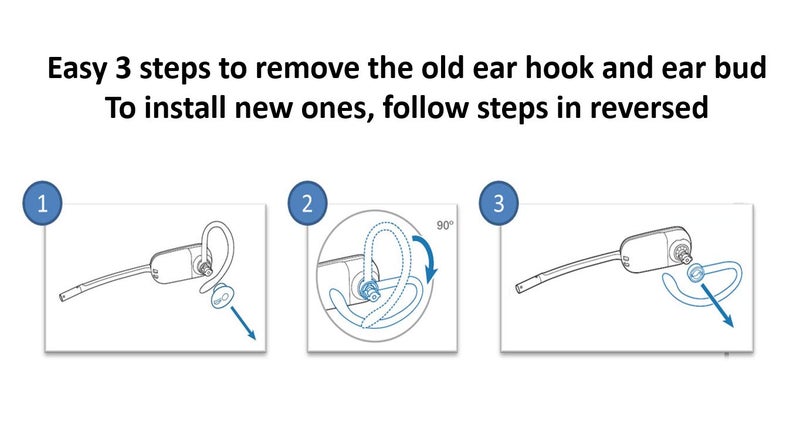 Easy 3 steps to remove the old ear hook and ear bud
To install new ones, follow steps in reversed

1

2

90°

3